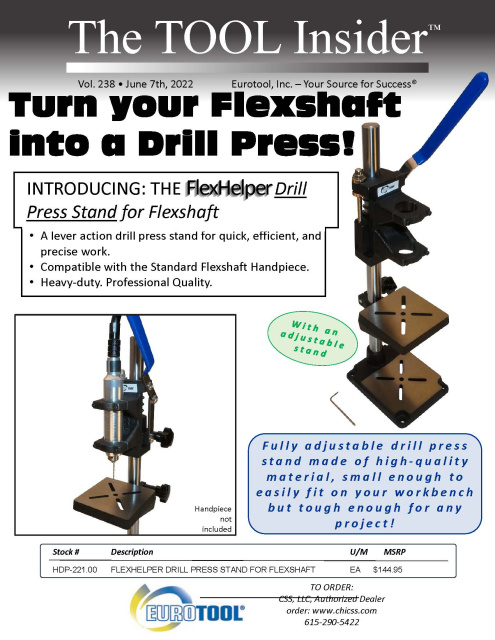 The TOOL Insider™

Vol. 238 • June 7th, 2022 Eurotool, Inc. – Your Source for Success®

Turn your Flexshaft into a Drill Press!

INTRODUCING: THE FlexHelper Drill Press Stand for Flexshaft

• A lever action drill press stand for quick, efficient, and precise work.
• Compatible with the Standard Flexshaft Handpiece.
• Heavy-duty. Professional Quality.

With an adjustable stand

Handpiece not included

Fully adjustable drill press stand made of high-quality material, small enough to easily fit on your workbench but tough enough for any project!

| Stock # | Description | U/M | MSRP |
|---|---|---|---|
| HDP-221.00 | FLEXHELPER DRILL PRESS STAND FOR FLEXSHAFT | EA | $144.95 |

EUROTOOL®

TO ORDER:
CSS, LLC, Authorized Dealer
order: www.chicss.com
615-290-5422